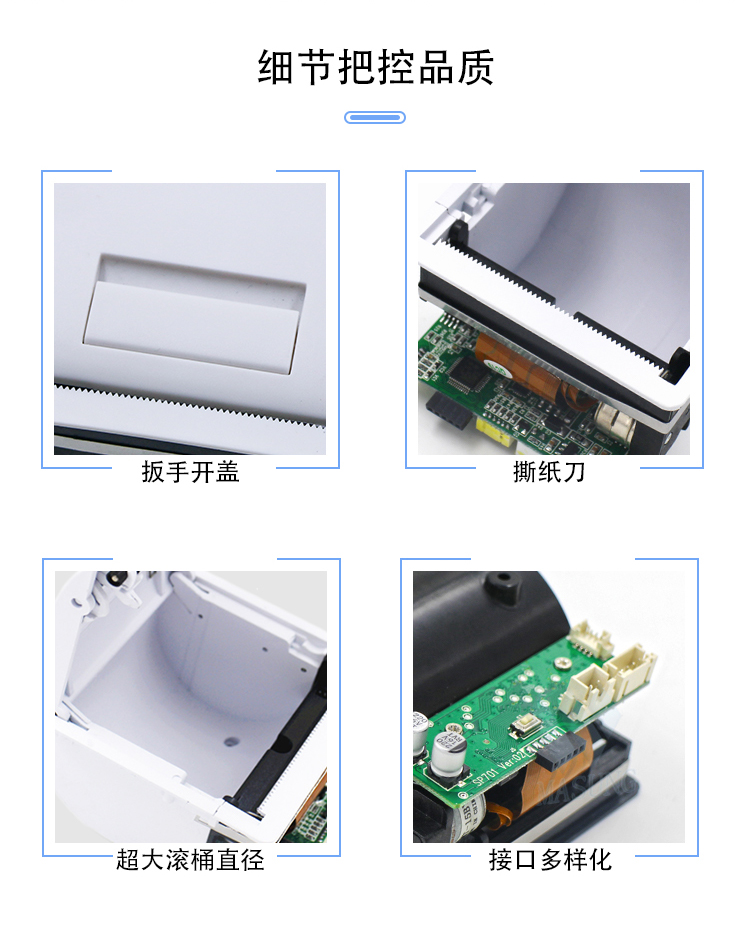 细节把控品质

扳手开盖

撕纸刀

超大滚桶直径

SP701 Ver:02

接口多样化